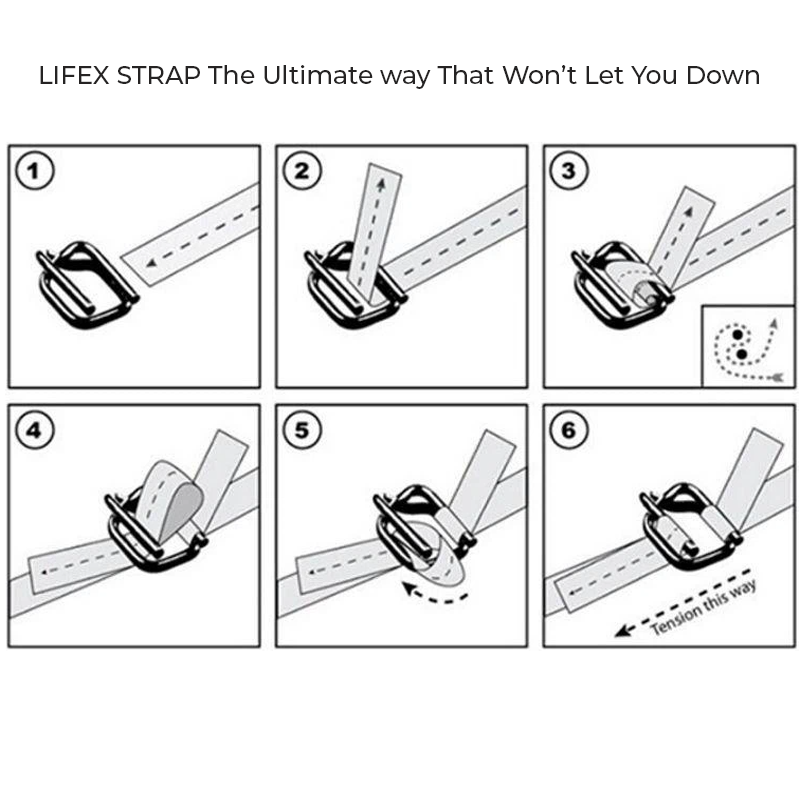 LIFEX STRAP The Ultimate way That Won't Let You Down

1

2

3

4

5

6

Tension this way